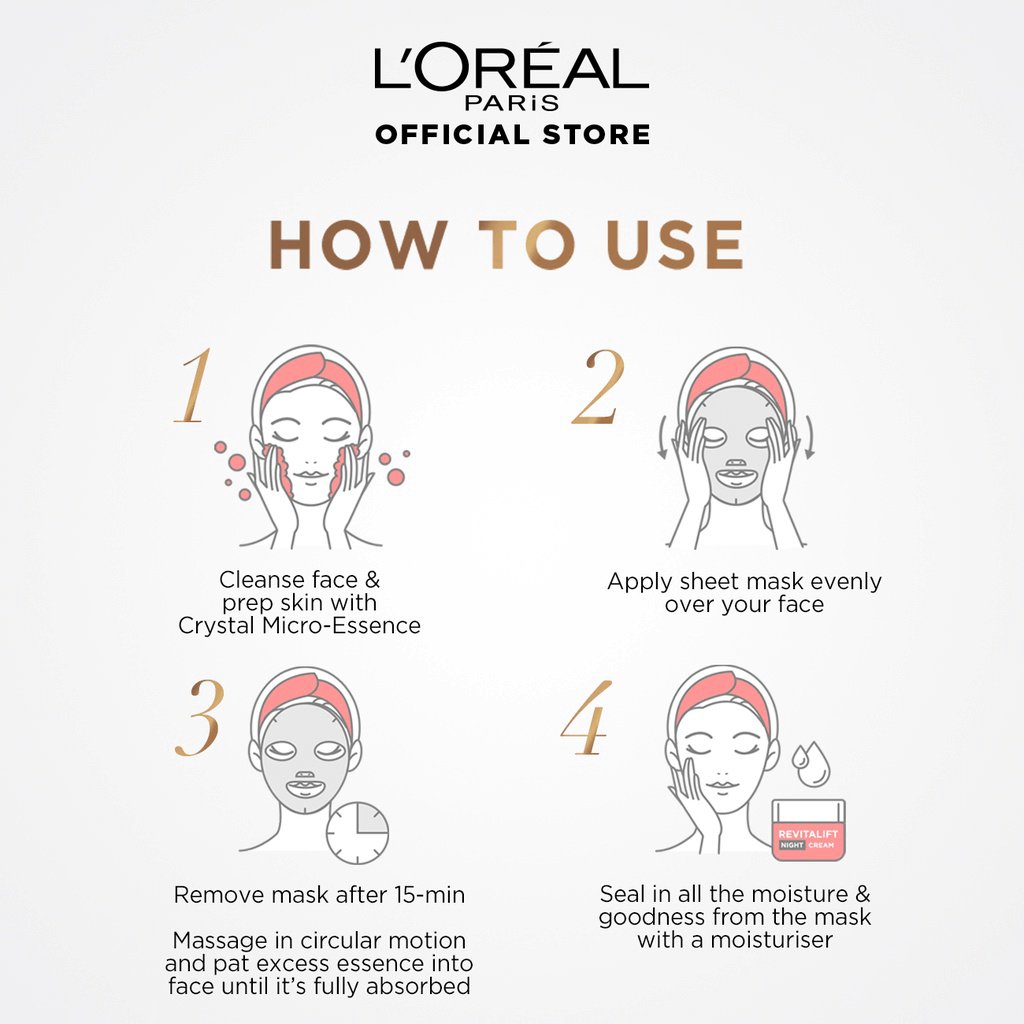 L'ORÉAL
PARiS
OFFICIAL STORE

HOW TO USE

1

Cleanse face & prep skin with Crystal Micro-Essence

2

Apply sheet mask evenly over your face

3

Remove mask after 15-min

Massage in circular motion and pat excess essence into face until it's fully absorbed

4

REVITALIFT
NIGHT CREAM

Seal in all the moisture & goodness from the mask with a moisturiser